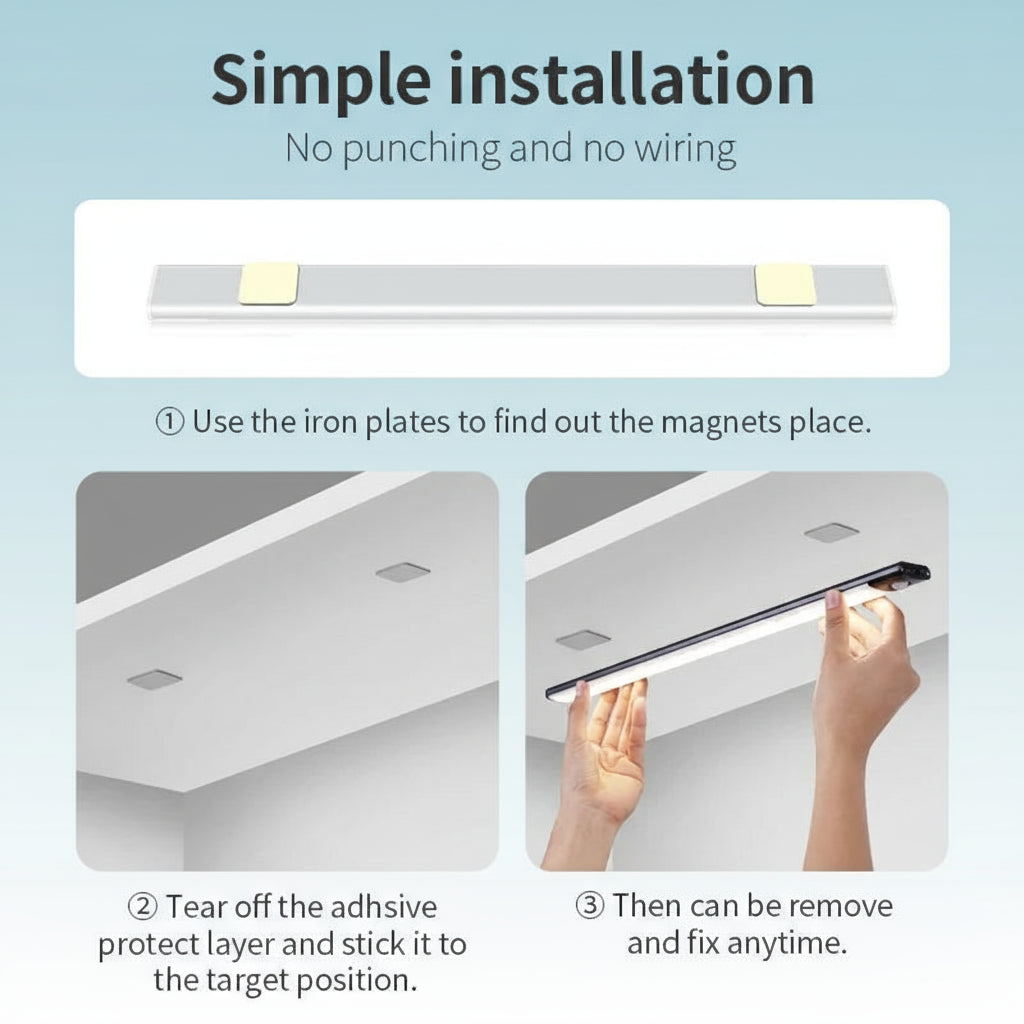 Simple installation

No punching and no wiring

① Use the iron plates to find out the magnets place.

② Tear off the adhsive protect layer and stick it to the target position.

③ Then can be remove and fix anytime.